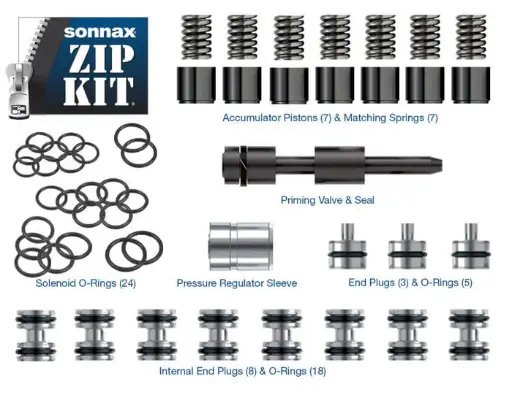 sonnax
ZIP KIT

Accumulator Pistons (7) & Matching Springs (7)

Priming Valve & Seal

Solenoid O-Rings (24)

Pressure Regulator Sleeve

End Plugs (3) & O-Rings (5)

Internal End Plugs (8) & O-Rings (18)